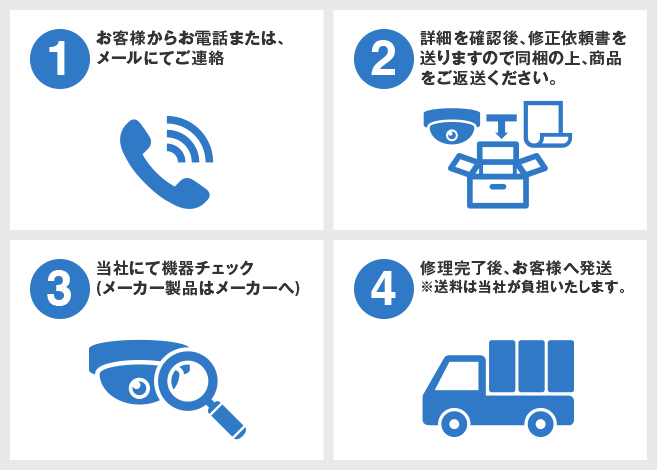 1
お客様からお電話または、メールにてご連絡

2
詳細を確認後、修正依頼書を送りますので同梱の上、商品をご返送ください。

3
当社にて機器チェック
(メーカー製品はメーカーへ)

4
修理完了後、お客様へ発送
※送料は当社が負担いたします。